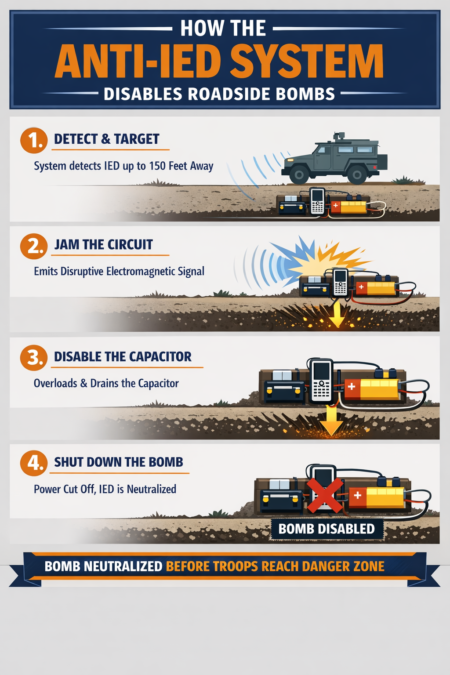 HOW THE
ANTI-IED SYSTEM
DISABLES ROADSIDE BOMBS

1. DETECT & TARGET
System detects IED up to 150 Feet Away

2. JAM THE CIRCUIT
Emits Disruptive Electromagnetic Signal

3. DISABLE THE CAPACITOR
Overloads & Drains the Capacitor

4. SHUT DOWN THE BOMB
Power Cut Off, IED is Neutralized

BOMB DISABLED

BOMB NEUTRALIZED BEFORE TROOPS REACH DANGER ZONE