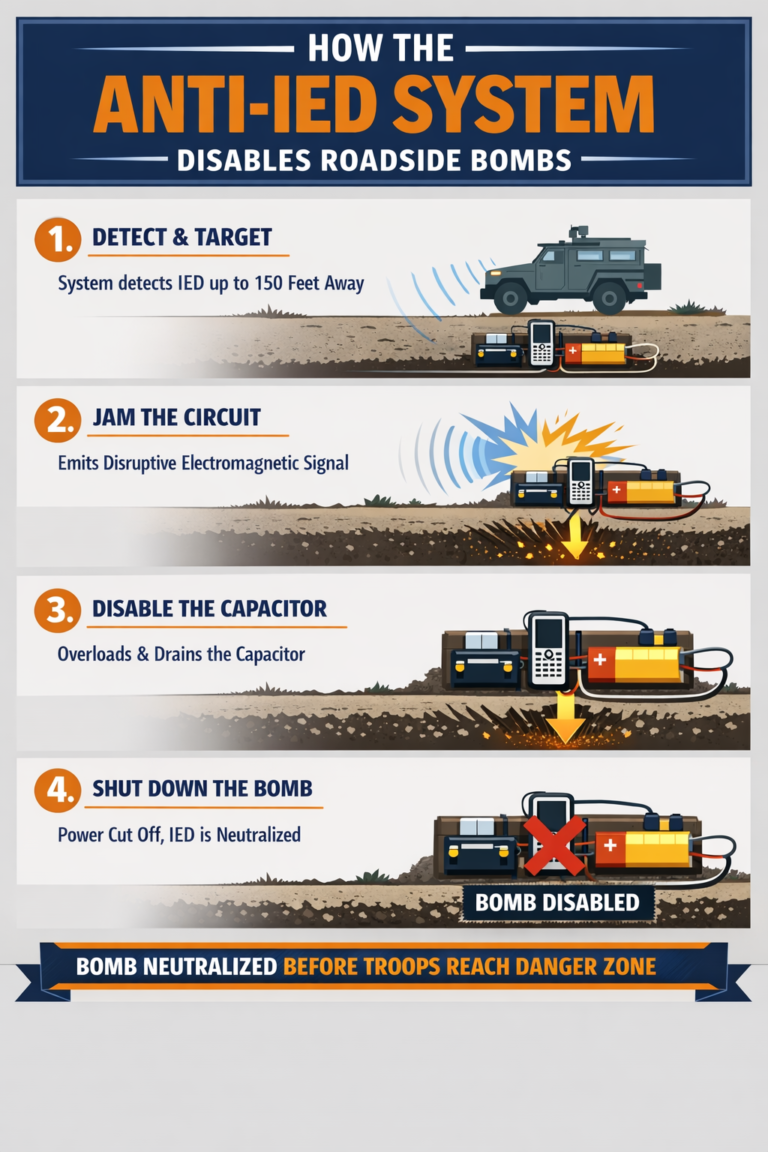 HOW THE
ANTI-IED SYSTEM
DISABLES ROADSIDE BOMBS

1. DETECT & TARGET
System detects IED up to 150 Feet Away

2. JAM THE CIRCUIT
Emits Disruptive Electromagnetic Signal

3. DISABLE THE CAPACITOR
Overloads & Drains the Capacitor

4. SHUT DOWN THE BOMB
Power Cut Off, IED is Neutralized

BOMB DISABLED

BOMB NEUTRALIZED BEFORE TROOPS REACH DANGER ZONE