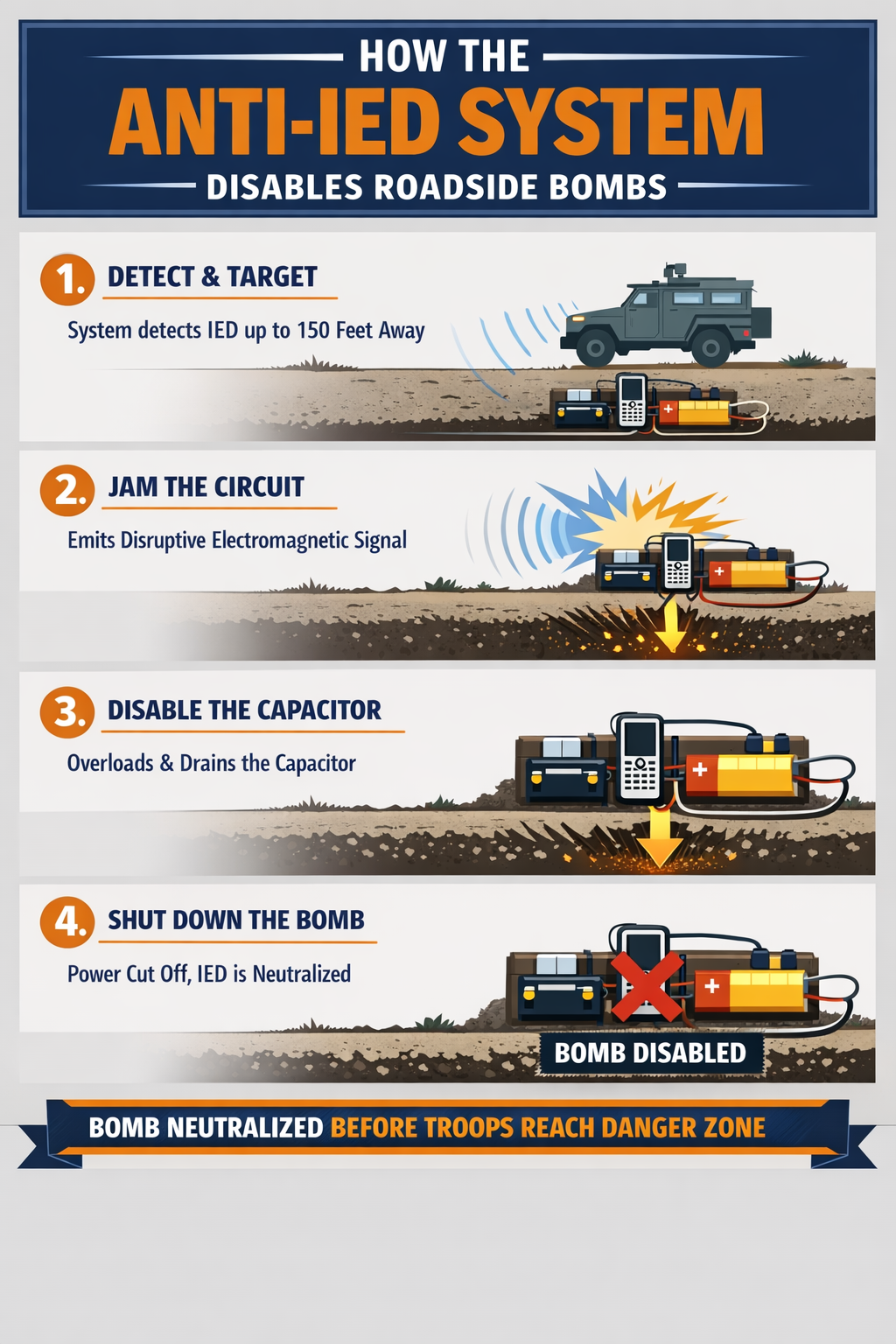 HOW THE
ANTI-IED SYSTEM
DISABLES ROADSIDE BOMBS

1. DETECT & TARGET
System detects IED up to 150 Feet Away

2. JAM THE CIRCUIT
Emits Disruptive Electromagnetic Signal

3. DISABLE THE CAPACITOR
Overloads & Drains the Capacitor

4. SHUT DOWN THE BOMB
Power Cut Off, IED is Neutralized

BOMB DISABLED

BOMB NEUTRALIZED BEFORE TROOPS REACH DANGER ZONE